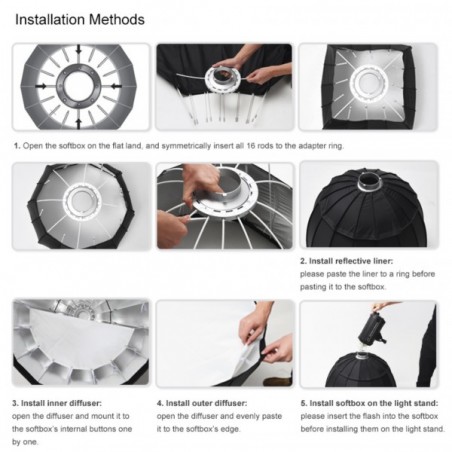 Installation Methods

1. Open the softbox on the flat land, and symmetrically insert all 16 rods to the adapter ring.

2. Install reflective liner:
please paste the liner to a ring before pasting it to the softbox.

3. Install inner diffuser:
open the diffuser and mount it to the softbox's internal buttons one by one.

4. Install outer diffuser:
open the diffuser and evenly paste it to the softbox's edge.

5. Install softbox on the light stand:
please insert the flash into the softbox before installing them on the light stand.