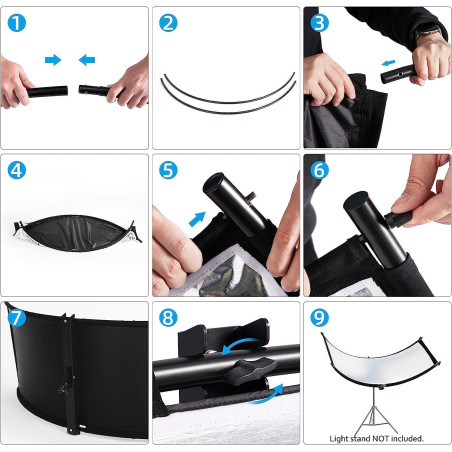 1

2

3

4

5

6

7

8

9

Light stand NOT included.